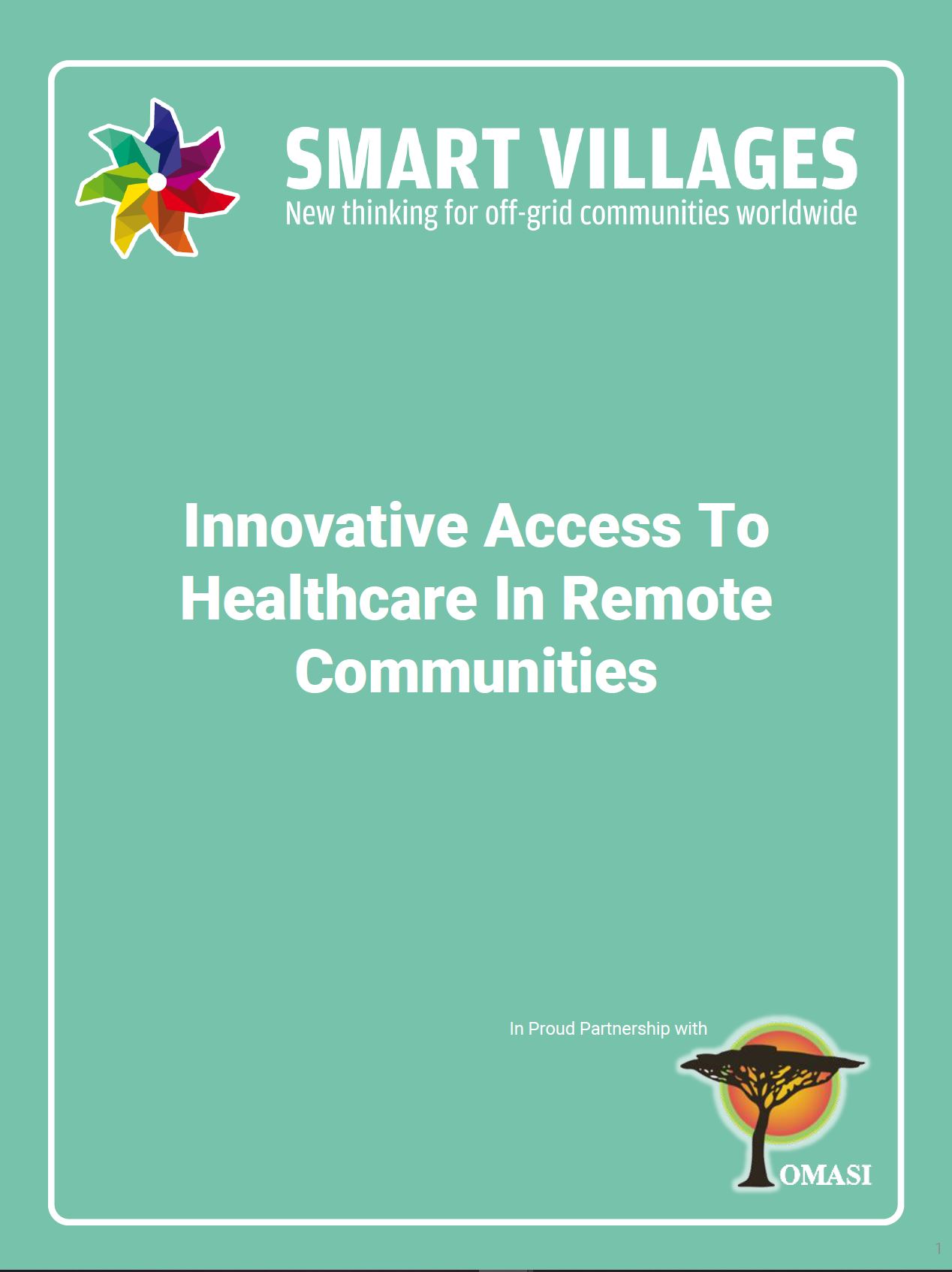 SMART VILLAGES
New thinking for off-grid communities worldwide

Innovative Access To Healthcare In Remote Communities

In Proud Partnership with

OMASI

1