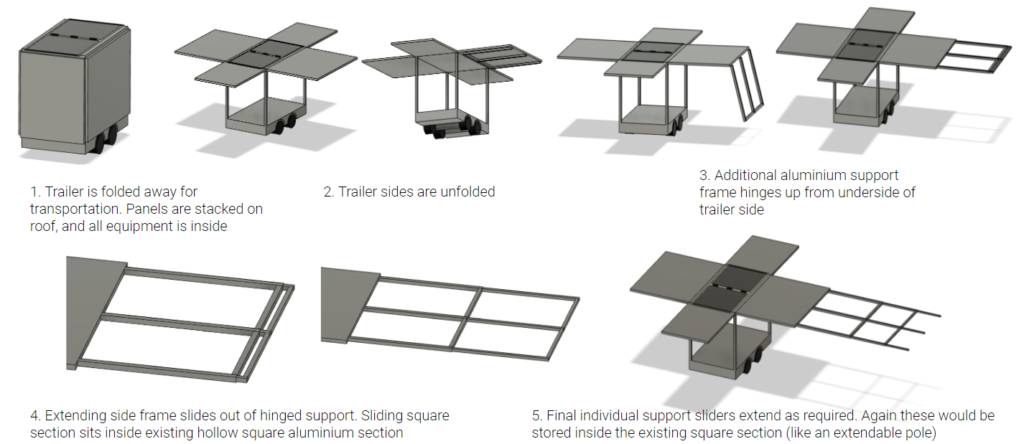 1. Trailer is folded away for transportation. Panels are stacked on roof, and all equipment is inside

2. Trailer sides are unfolded

3. Additional aluminium support frame hinges up from underside of trailer side

4. Extending side frame slides out of hinged support. Sliding square section sits inside existing hollow square aluminium section

5. Final individual support sliders extend as required. Again these would be stored inside the existing square section (like an extendable pole)