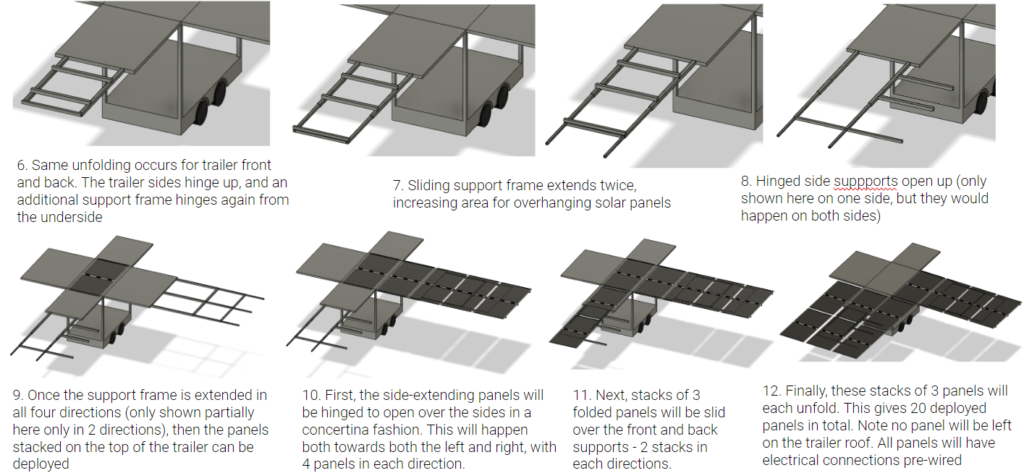 6. Same unfolding occurs for trailer front and back. The trailer sides hinge up, and an additional support frame hinges again from the underside

7. Sliding support frame extends twice, increasing area for overhanging solar panels

8. Hinged side suppports open up (only shown here on one side, but they would happen on both sides)

9. Once the support frame is extended in all four directions (only shown partially here only in 2 directions), then the panels stacked on the top of the trailer can be deployed

10. First, the side-extending panels will be hinged to open over the sides in a concertina fashion. This will happen both towards both the left and right, with 4 panels in each direction.

11. Next, stacks of 3 folded panels will be slid over the front and back supports - 2 stacks in each directions.

12. Finally, these stacks of 3 panels will each unfold. This gives 20 deployed panels in total. Note no panel will be left on the trailer roof. All panels will have electrical connections pre-wired